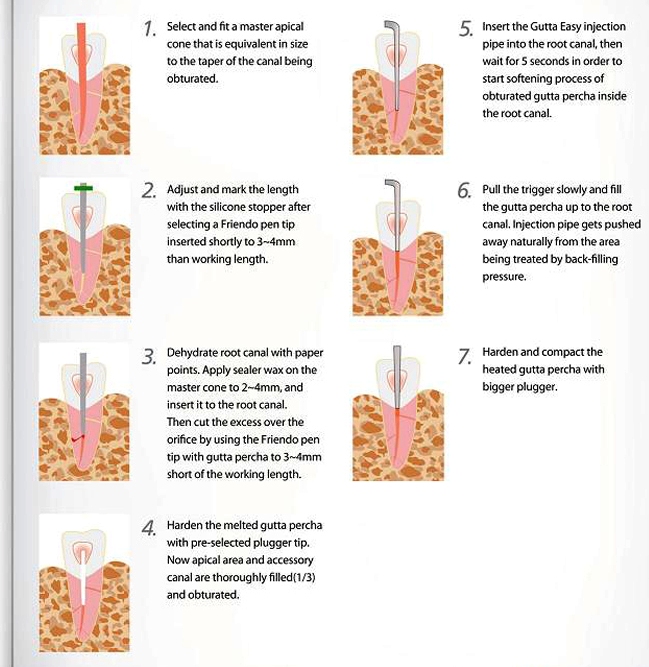 1. Select and fit a master apical cone that is equivalent in size to the taper of the canal being obturated.

2. Adjust and mark the length with the silicone stopper after selecting a Friendo pen tip inserted shortly to 3~4mm than working length.

3. Dehydrate root canal with paper points. Apply sealer wax on the master cone to 2~4mm, and insert it to the root canal. Then cut the excess over the orifice by using the Friendo pen tip with gutta percha to 3~4mm short of the working length.

4. Harden the melted gutta percha with pre-selected plugger tip. Now apical area and accessory canal are thoroughly filled(1/3) and obturated.

5. Insert the Gutta Easy injection pipe into the root canal, then wait for 5 seconds in order to start softening process of obturated gutta percha inside the root canal.

6. Pull the trigger slowly and fill the gutta percha up to the root canal. Injection pipe gets pushed away naturally from the area being treated by back-filling pressure.

7. Harden and compact the heated gutta percha with bigger plugger.